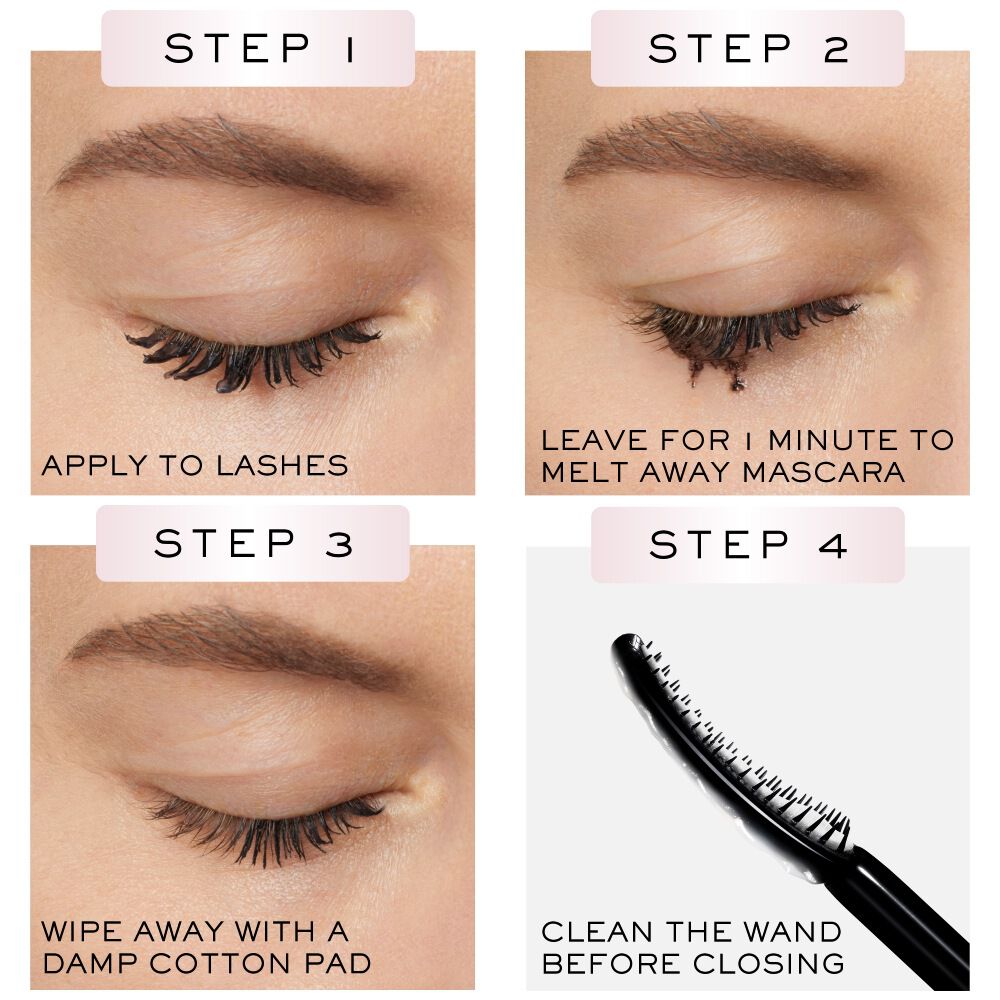 STEP 1

APPLY TO LASHES

STEP 2

LEAVE FOR 1 MINUTE TO MELT AWAY MASCARA

STEP 3

WIPE AWAY WITH A DAMP COTTON PAD

STEP 4

CLEAN THE WAND BEFORE CLOSING